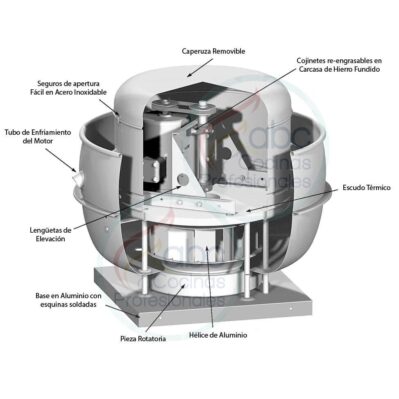 Caperuza Removible

Cojinetes re-engrasables en Carcasa de Hierro Fundido

Seguros de apertura Fácil en Acero Inoxidable

Tubo de Enfriamiento del Motor

abc Cocinas Profesionales

Escudo Térmico

Lengüetas de Elevación

abc Cocinas Profesionales

Base en Aluminio con esquinas soldadas

Pieza Rotatoria

Hélice de Aluminio